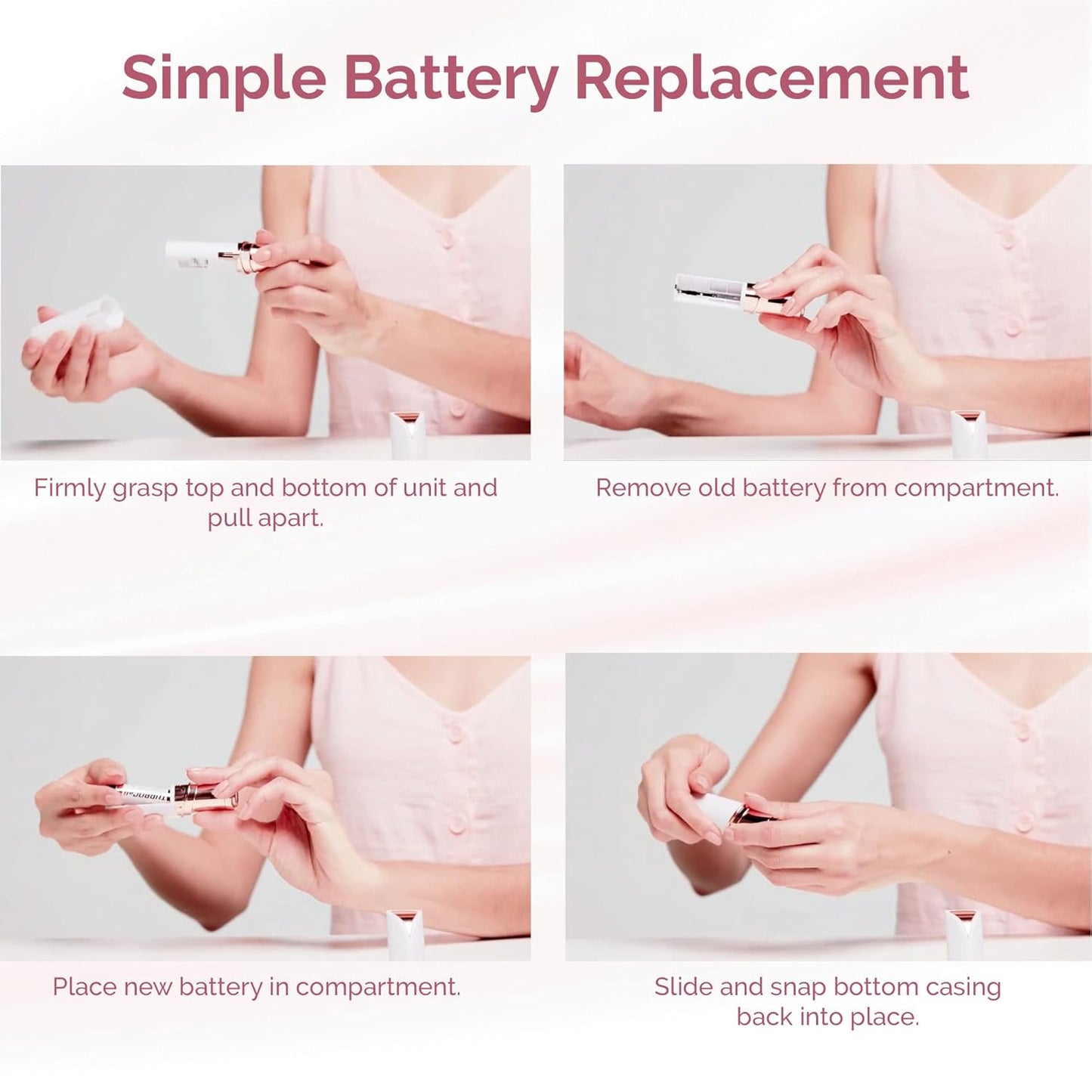 Simple Battery Replacement

Firmly grasp top and bottom of unit and pull apart.

Remove old battery from compartment.

Place new battery in compartment.

Slide and snap bottom casing back into place.