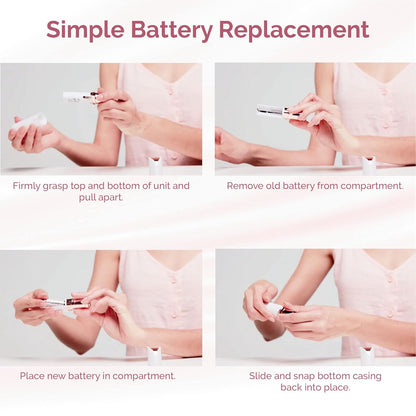 Simple Battery Replacement

Firmly grasp top and bottom of unit and pull apart.

Remove old battery from compartment.

Place new battery in compartment.

Slide and snap bottom casing back into place.